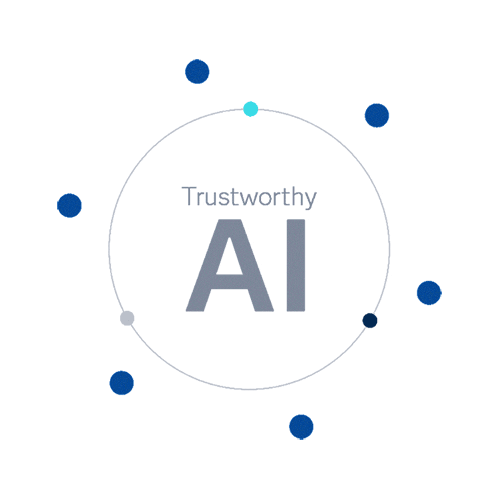 Trustworthy
AI